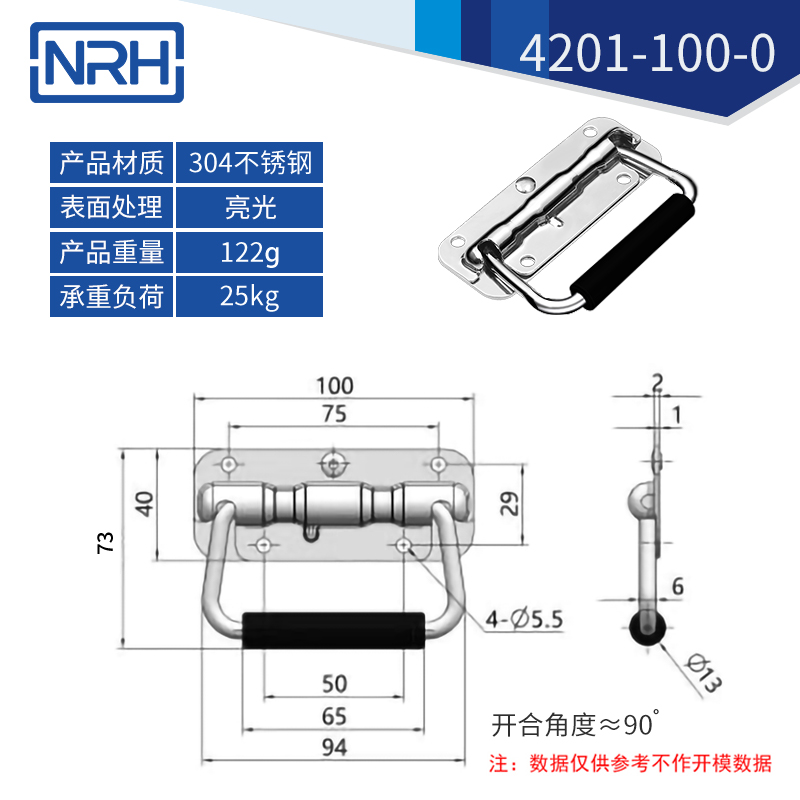 NRH

4201-100-0

| 产品材质 | 304不锈钢 |
|---|---|
| 表面处理 | 亮光 |
| 产品重量 | 122g |
| 承重负荷 | 25kg |

100
75
40
73
29
4-Ø5.5
50
65
94
2
1
6
Ø13

开合角度≈90°

注：数据仅供参考不作开模数据