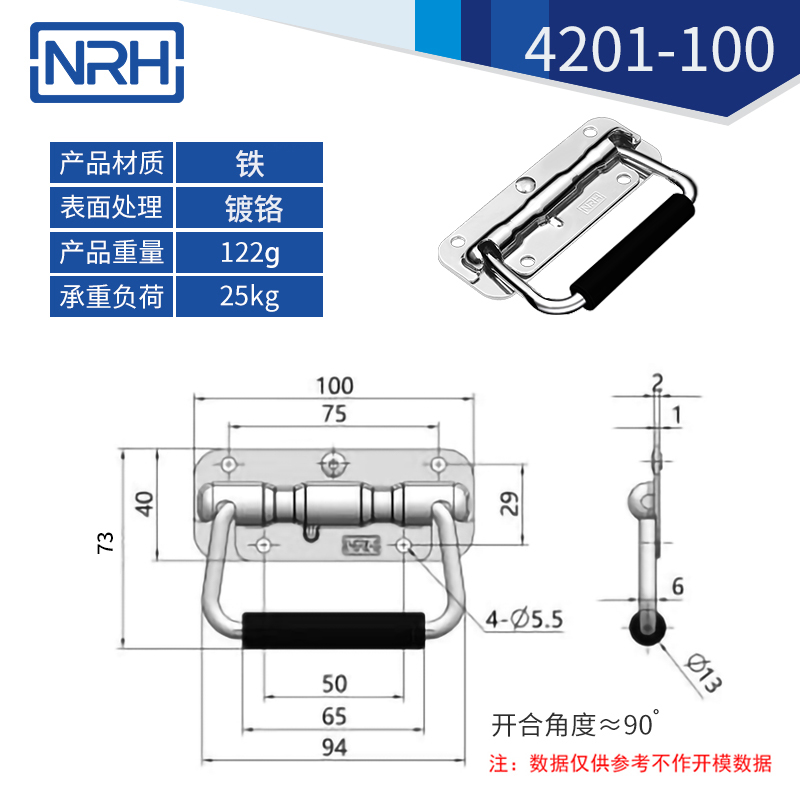 NRH

4201-100

| 产品材质 | 铁 |
|---|---|
| 表面处理 | 镀铬 |
| 产品重量 | 122g |
| 承重负荷 | 25kg |

NRH

100
75
40
73
29
NRH
4-Ø5.5
50
65
94
2
1
6
Ø13

开合角度≈90°

注：数据仅供参考不作开模数据